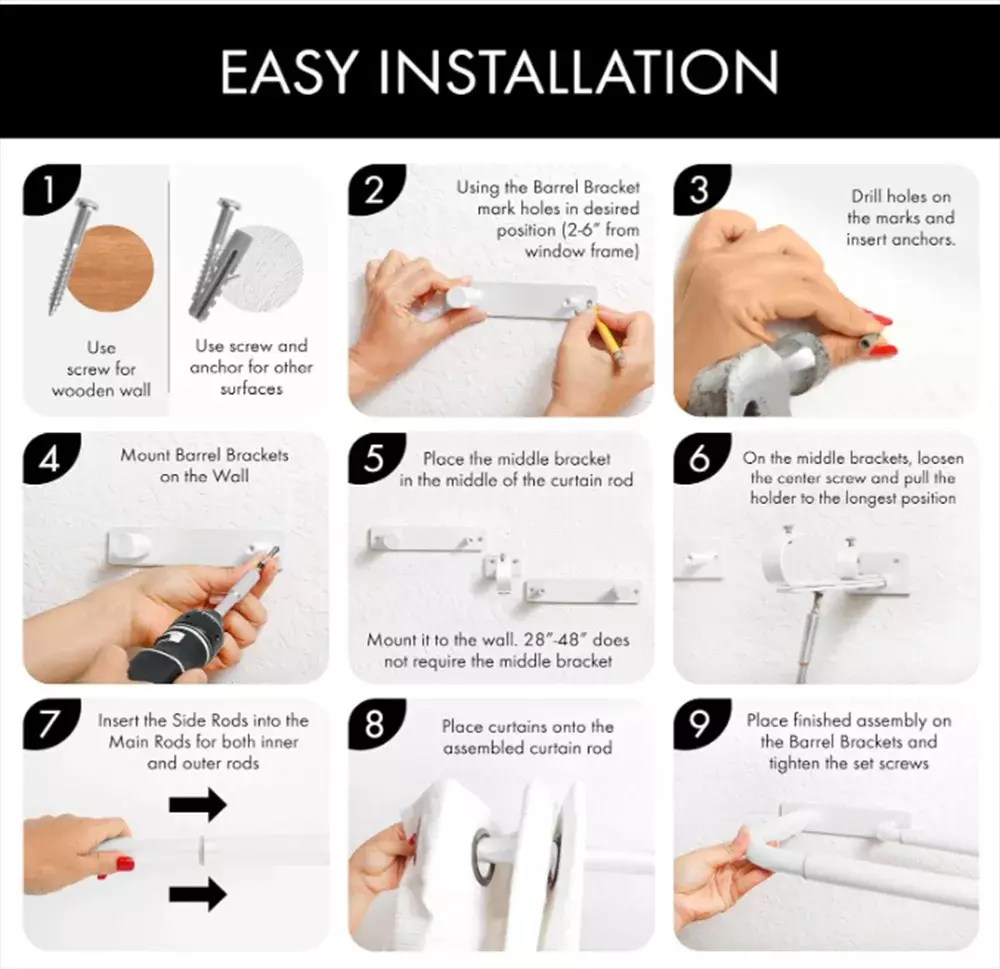 EASY INSTALLATION

1

Use screw for wooden wall

Use screw and anchor for other surfaces

2

Using the Barrel Bracket mark holes in desired position (2-6" from window frame)

3

Drill holes on the marks and insert anchors.

4

Mount Barrel Brackets on the Wall

5

Place the middle bracket in the middle of the curtain rod

Mount it to the wall. 28"-48" does not require the middle bracket

6

On the middle brackets, loosen the center screw and pull the holder to the longest position

7

Insert the Side Rods into the Main Rods for both inner and outer rods

8

Place curtains onto the assembled curtain rod

9

Place finished assembly on the Barrel Brackets and tighten the set screws